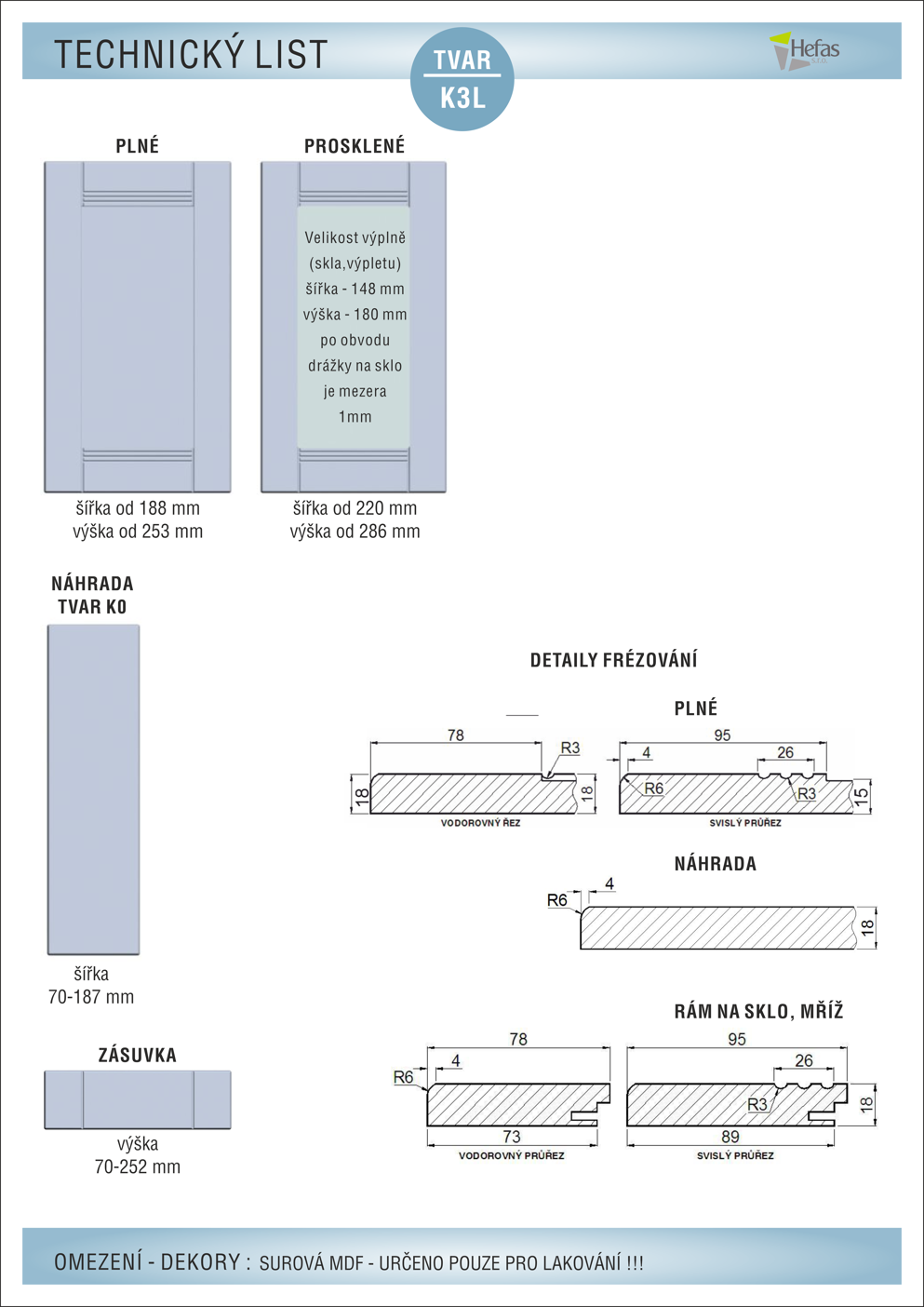 TECHNICKÝ LIST

TVAR
K3L

Hefas s.r.o.

PLNÉ

šířka od 188 mm
výška od 253 mm

PROSKLENÉ

Velikost výplně (skla,výpletu) šířka - 148 mm výška - 180 mm po obvodu drážky na sklo je mezera 1mm

šířka od 220 mm
výška od 286 mm

NÁHRADA
TVAR K0

šířka
70-187 mm

ZÁSUVKA

výška
70-252 mm

DETAILY FRÉZOVÁNÍ

PLNÉ

78
R3
18
18
VODOROVNÝ ŘEZ

95
4
26
R6
R3
15
SVISLÝ PRŮŘEZ

NÁHRADA

R6
4
18

RÁM NA SKLO, MŘÍŽ

78
4
R6
73
VODOROVNÝ PRŮŘEZ

95
26
R3
18
89
SVISLÝ PRŮŘEZ

OMEZENÍ - DEKORY : SUROVÁ MDF - URČENO POUZE PRO LAKOVÁNÍ !!!