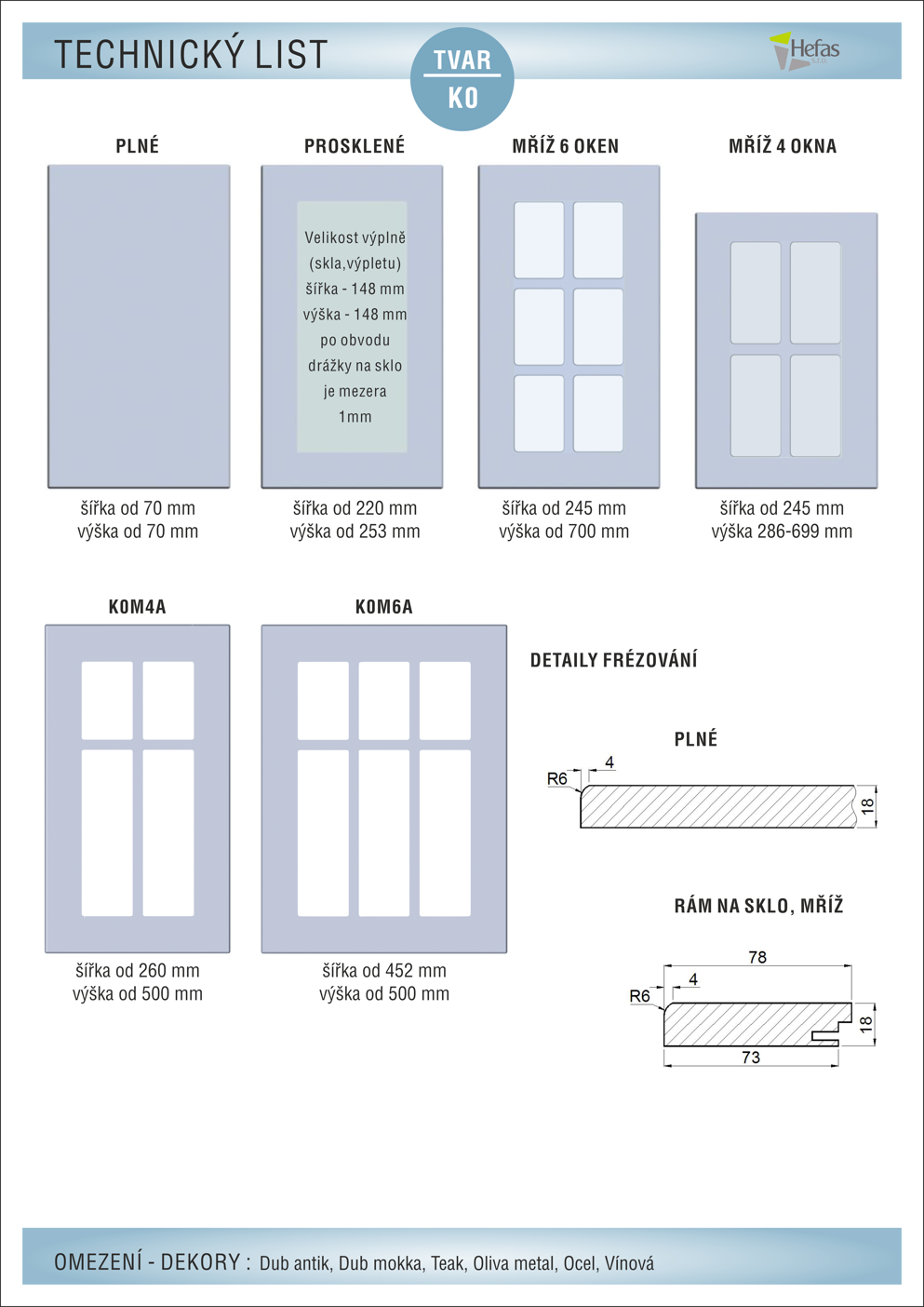 TECHNICKÝ LIST

TVAR
KO

Hefas s.r.o.

PLNÉ

šířka od 70 mm
výška od 70 mm

PROSKLENÉ

Velikost výplně (skla,výpletu) šířka - 148 mm výška - 148 mm po obvodu drážky na sklo je mezera 1mm

šířka od 220 mm
výška od 253 mm

MŘÍŽ 6 OKEN

šířka od 245 mm
výška od 700 mm

MŘÍŽ 4 OKNA

šířka od 245 mm
výška 286-699 mm

KOM4A

šířka od 260 mm
výška od 500 mm

KOM6A

šířka od 452 mm
výška od 500 mm

DETAILY FRÉZOVÁNÍ

PLNÉ

R6
4
18

RÁM NA SKLO, MŘÍŽ

78
4
R6
18
73

OMEZENÍ - DEKORY : Dub antik, Dub mokka, Teak, Oliva metal, Ocel, Vínová