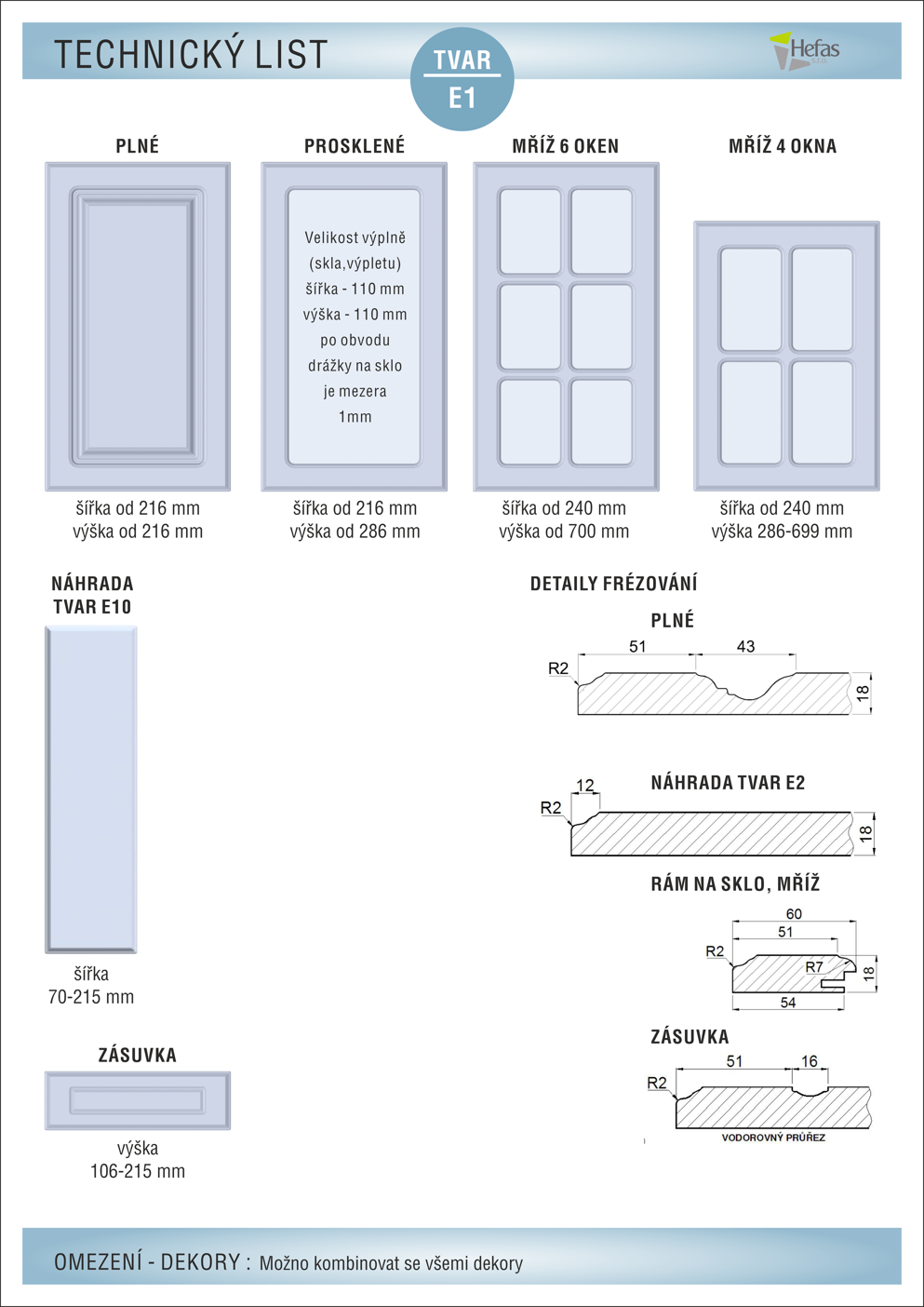 TECHNICKÝ LIST

TVAR
E1

Hefas
s.r.o.

PLNÉ

šířka od 216 mm
výška od 216 mm

PROSKLENÉ

Velikost výplně (skla,výpletu) šířka - 110 mm výška - 110 mm po obvodu drážky na sklo je mezera 1mm

šířka od 216 mm
výška od 286 mm

MŘÍŽ 6 OKEN

šířka od 240 mm
výška od 700 mm

MŘÍŽ 4 OKNA

šířka od 240 mm
výška 286-699 mm

NÁHRADA
TVAR E10

šířka
70-215 mm

ZÁSUVKA

výška
106-215 mm

DETAILY FRÉZOVÁNÍ

PLNÉ

51
43
R2
18

NÁHRADA TVAR E2

12
R2
18

RÁM NA SKLO, MŘÍŽ

60
51
R2
R7
18
54

ZÁSUVKA

51
16
R2

VODOROVNÝ PRŮŘEZ

OMEZENÍ - DEKORY : Možno kombinovat se všemi dekory