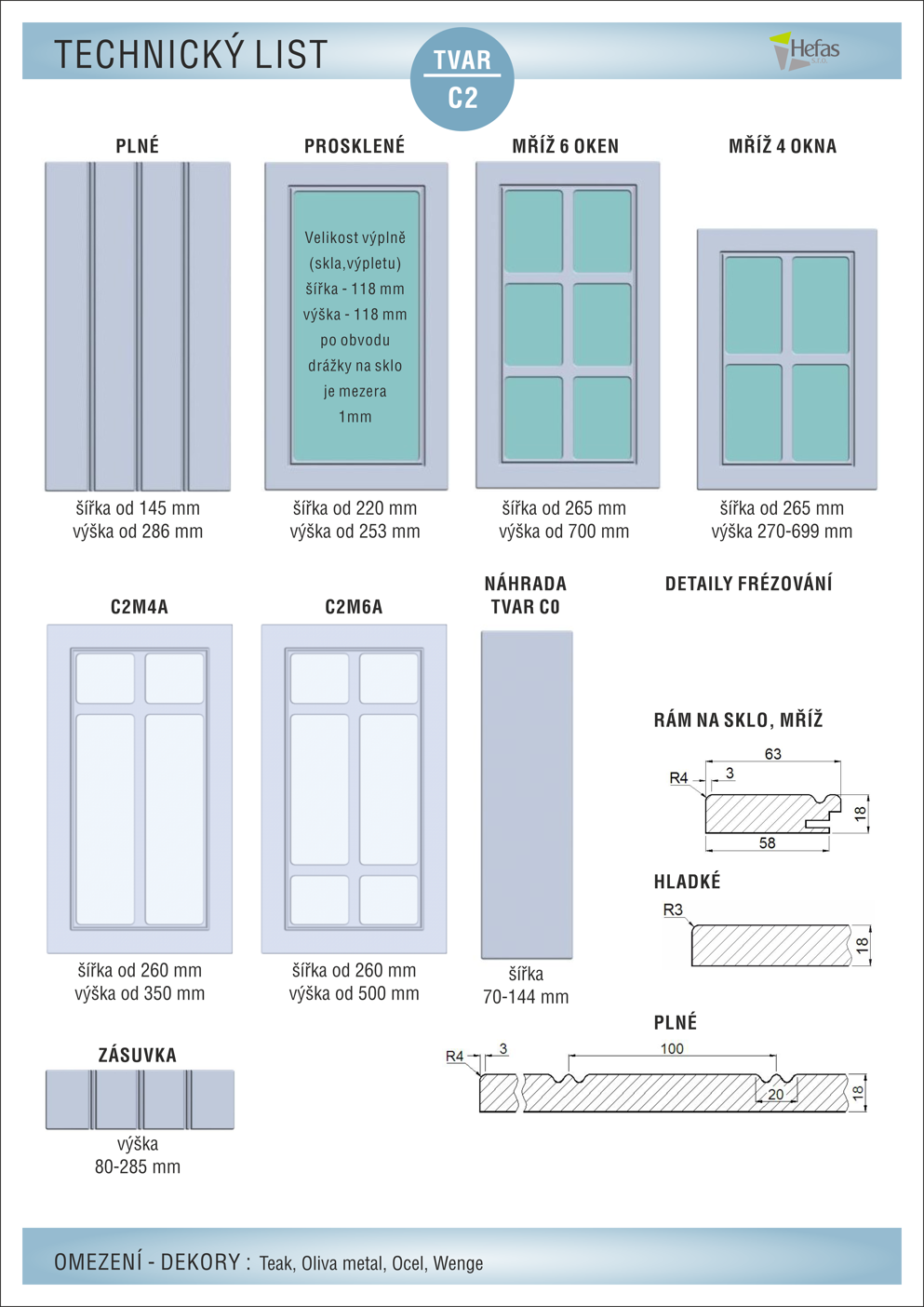 TECHNICKÝ LIST

TVAR
C2

Hefas s.r.o.

PLNÉ

šířka od 145 mm
výška od 286 mm

PROSKLENÉ

Velikost výplně (skla,výpletu) šířka - 118 mm výška - 118 mm po obvodu drážky na sklo je mezera 1mm

šířka od 220 mm
výška od 253 mm

MŘÍŽ 6 OKEN

šířka od 265 mm
výška od 700 mm

MŘÍŽ 4 OKNA

šířka od 265 mm
výška 270-699 mm

C2M4A

šířka od 260 mm
výška od 350 mm

C2M6A

šířka od 260 mm
výška od 500 mm

NÁHRADA
TVAR C0

šířka
70-144 mm

DETAILY FRÉZOVÁNÍ

RÁM NA SKLO, MŘÍŽ

63
R4
3
18
58

HLADKÉ

R3
18

PLNÉ

R4
3
100
20
18

ZÁSUVKA

výška
80-285 mm

OMEZENÍ - DEKORY : Teak, Oliva metal, Ocel, Wenge